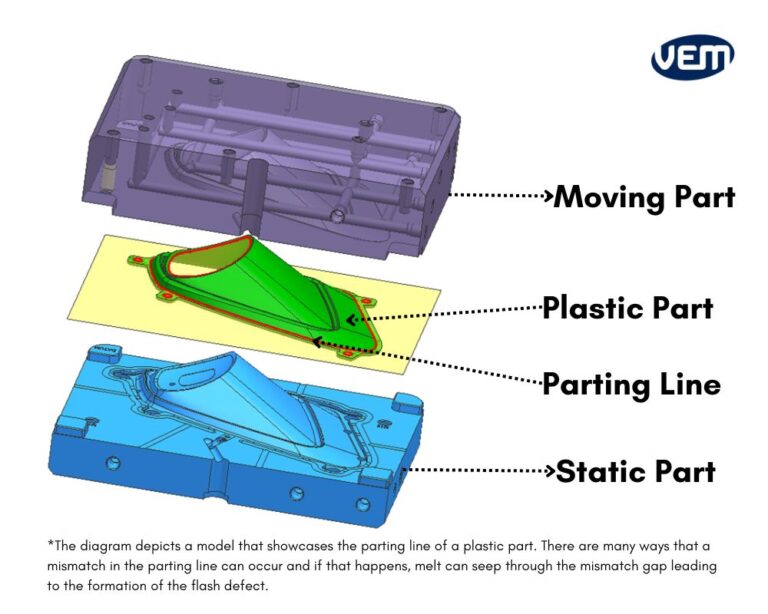 VEM

Moving Part

Plastic Part

Parting Line

Static Part

*The diagram depicts a model that showcases the parting line of a plastic part. There are many ways that a mismatch in the parting line can occur and if that happens, melt can seep through the mismatch gap leading to the formation of the flash defect.