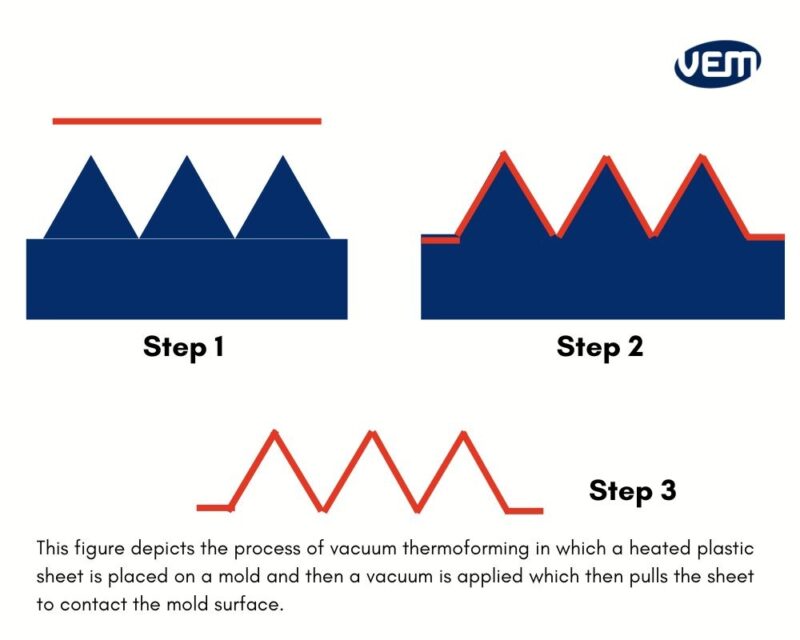 VEM

Step 1

Step 2

Step 3

This figure depicts the process of vacuum thermoforming in which a heated plastic sheet is placed on a mold and then a vacuum is applied which then pulls the sheet to contact the mold surface.